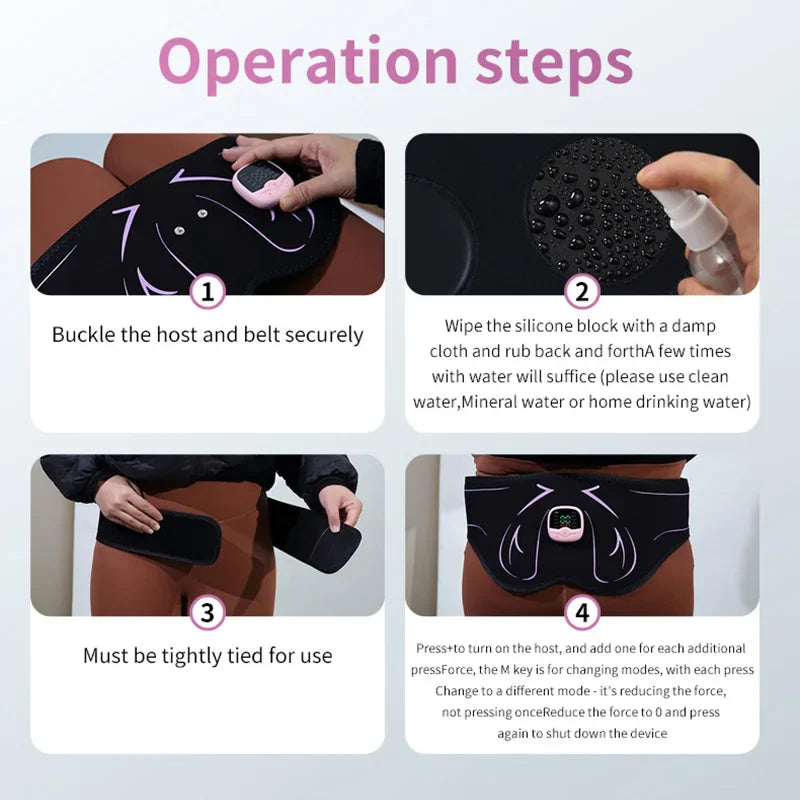 Operation steps

1

Buckle the host and belt securely

2

Wipe the silicone block with a damp cloth and rub back and forthA few times with water will suffice (please use clean water,Mineral water or home drinking water)

3

Must be tightly tied for use

4

Press+to turn on the host, and add one for each additional pressForce, the M key is for changing modes, with each press Change to a different mode - it's reducing the force, not pressing onceReduce the force to 0 and press again to shut down the device